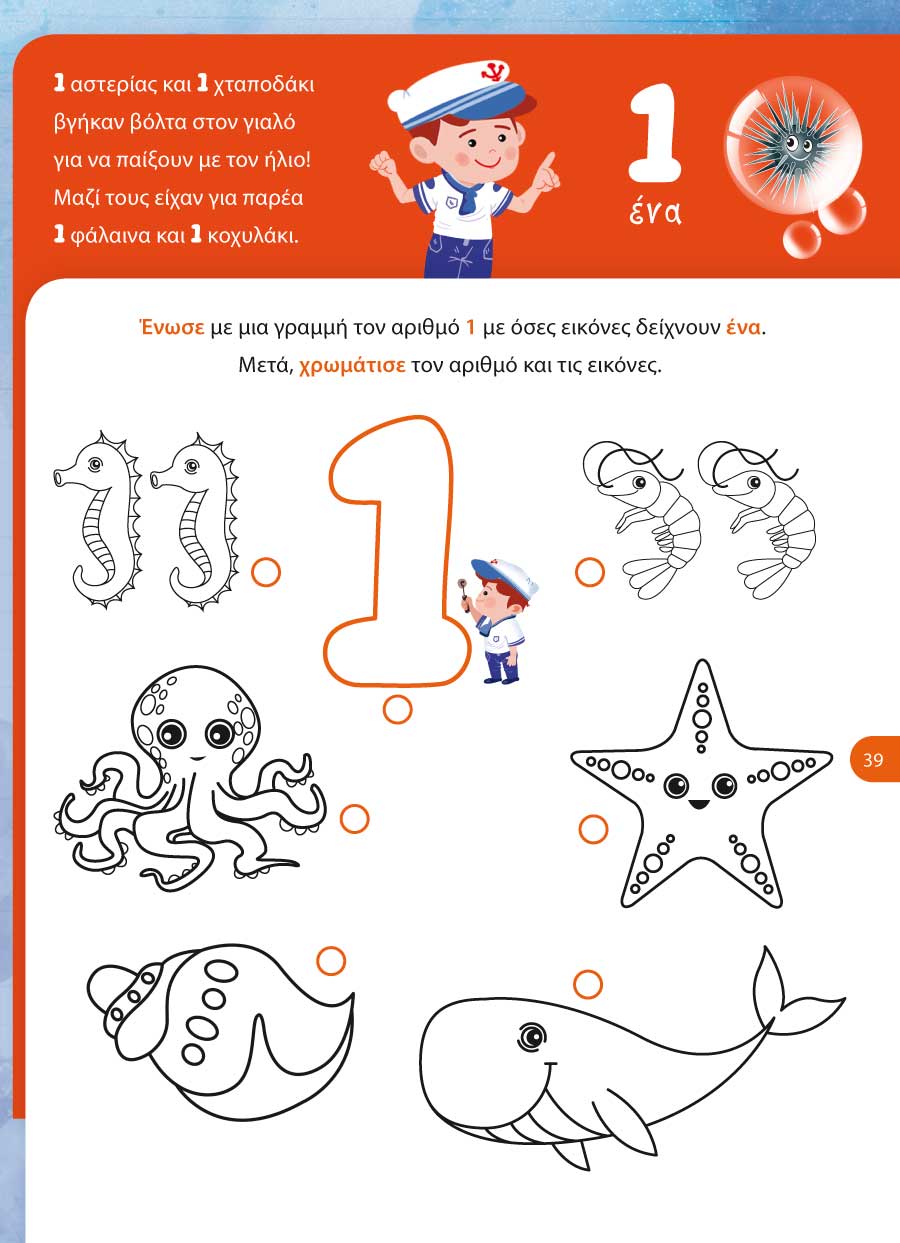 1 αστερίας και 1 χταποδάκι
βγήκαν βόλτα στον γιαλό
για να παίξουν με τον ήλιο!
Μαζί τους είχαν για παρέα
1 φάλαινα και 1 κοχυλάκι.

1
ένα

Ένωσε με μια γραμμή τον αριθμό 1 με όσες εικόνες δείχνουν ένα.
Μετά, χρωμάτισε τον αριθμό και τις εικόνες.

1

39